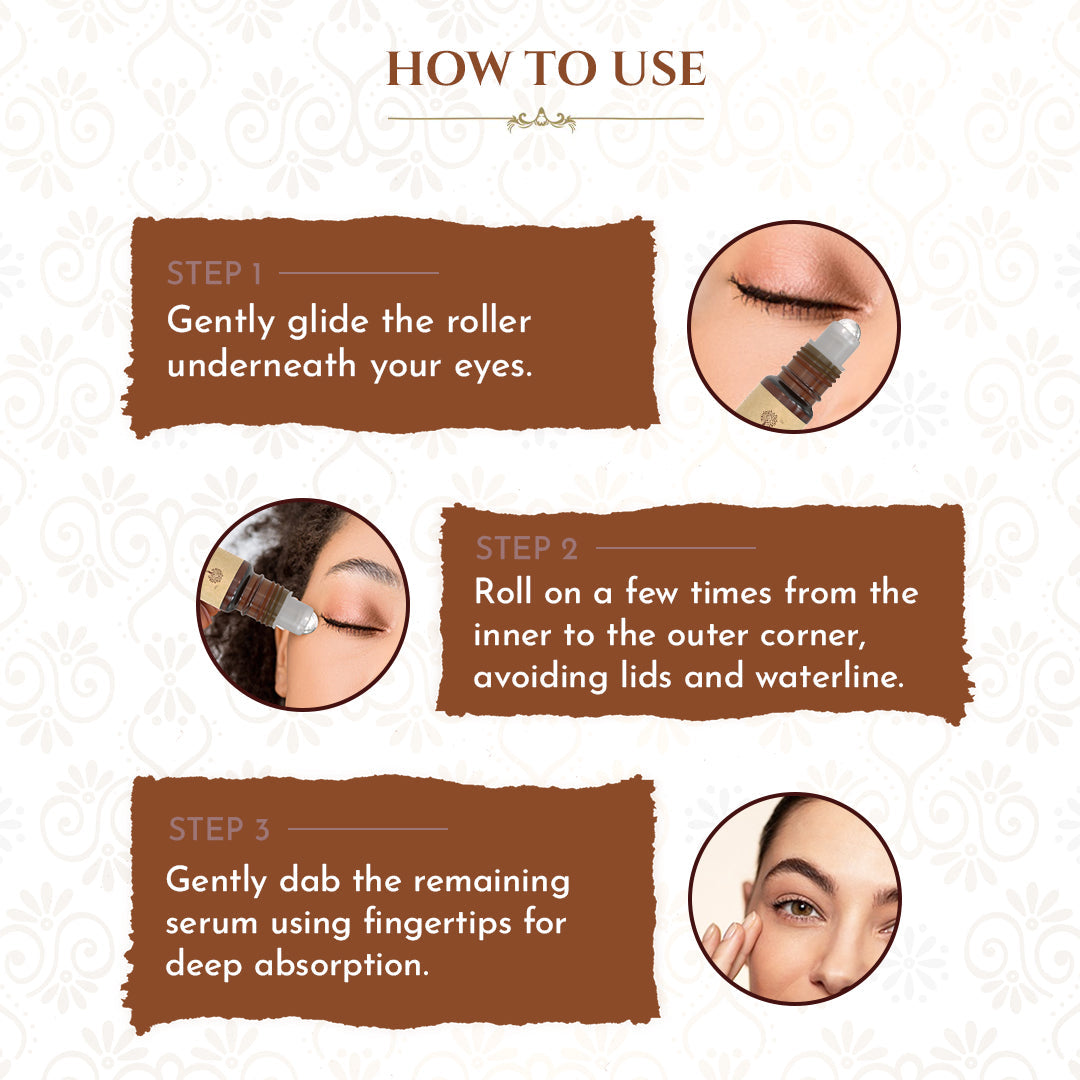 HOW TO USE

STEP 1

Gently glide the roller underneath your eyes.

STEP 2

Roll on a few times from the inner to the outer corner, avoiding lids and waterline.

STEP 3

Gently dab the remaining serum using fingertips for deep absorption.