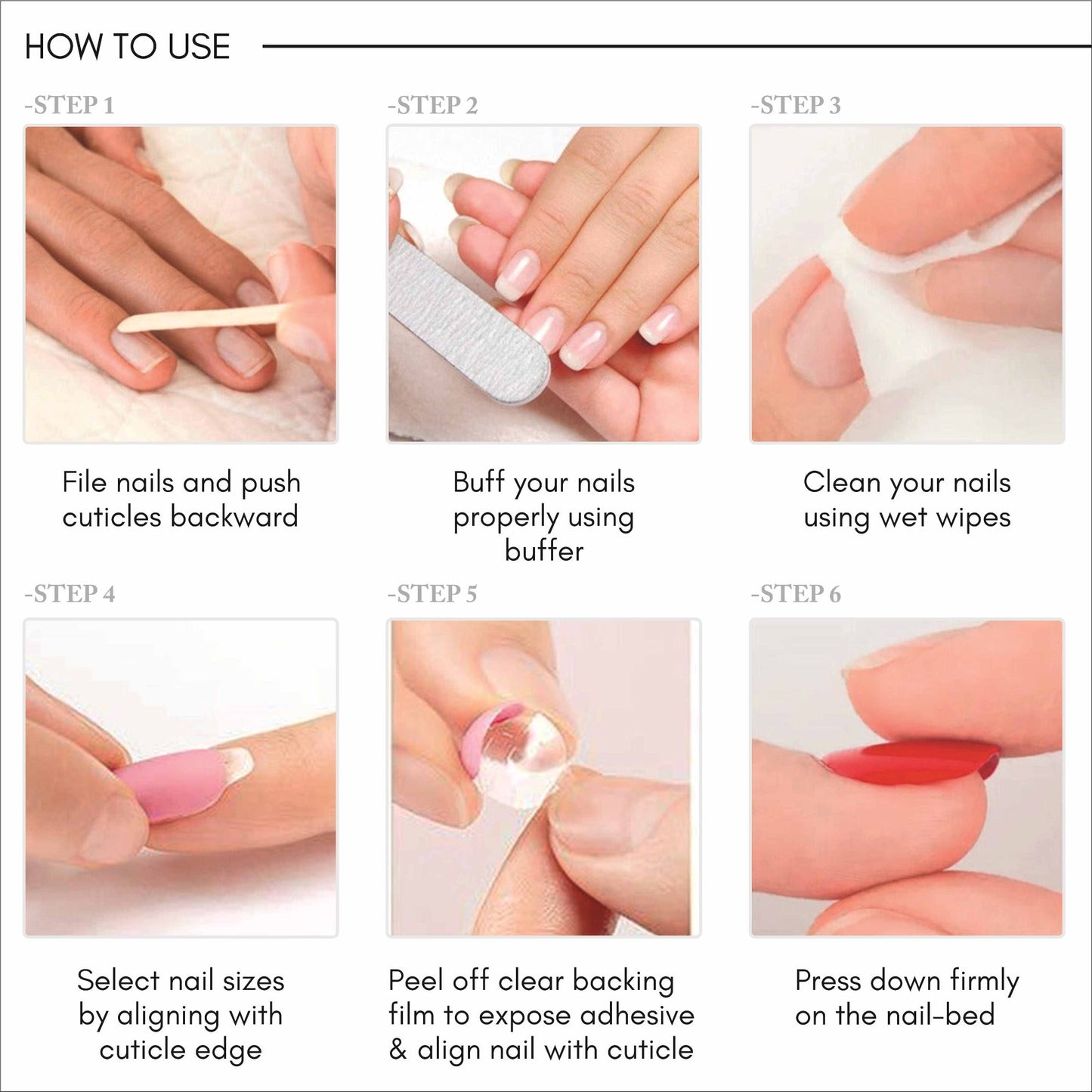 HOW TO USE

-STEP 1

File nails and push cuticles backward

-STEP 2

Buff your nails properly using buffer

-STEP 3

Clean your nails using wet wipes

-STEP 4

Select nail sizes by aligning with cuticle edge

-STEP 5

Peel off clear backing film to expose adhesive & align nail with cuticle

-STEP 6

Press down firmly on the nail-bed