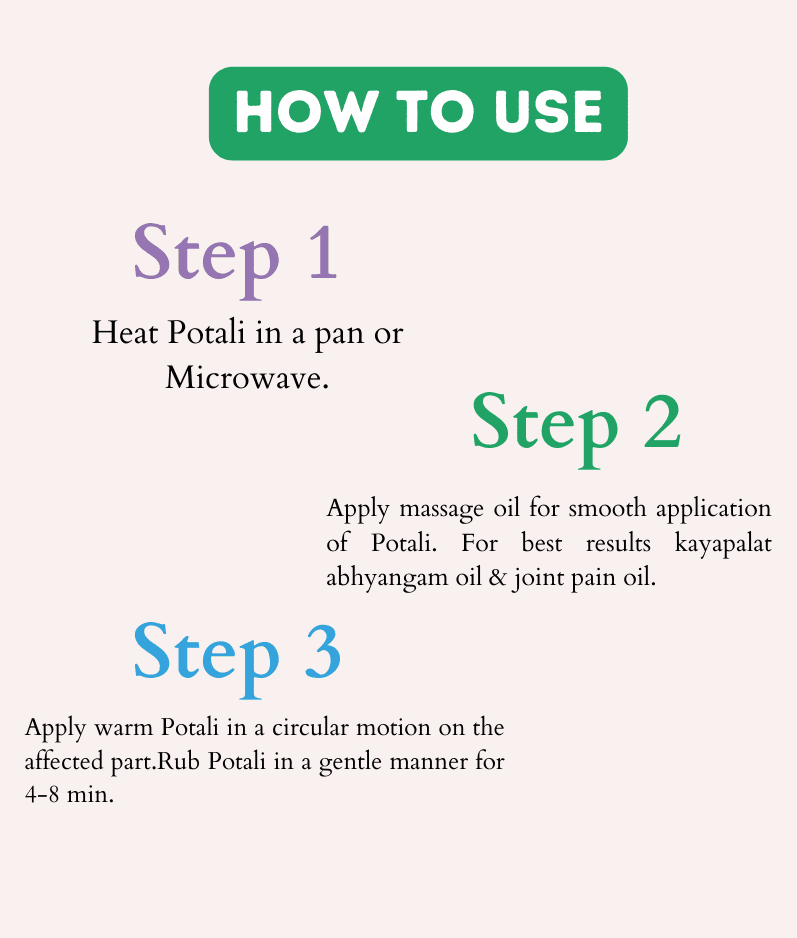 HOW TO USE

Step 1

Heat Potali in a pan or Microwave.

Step 2

Apply massage oil for smooth application of Potali. For best results kayapalat abhyangam oil & joint pain oil.

Step 3

Apply warm Potali in a circular motion on the affected part.Rub Potali in a gentle manner for 4-8 min.