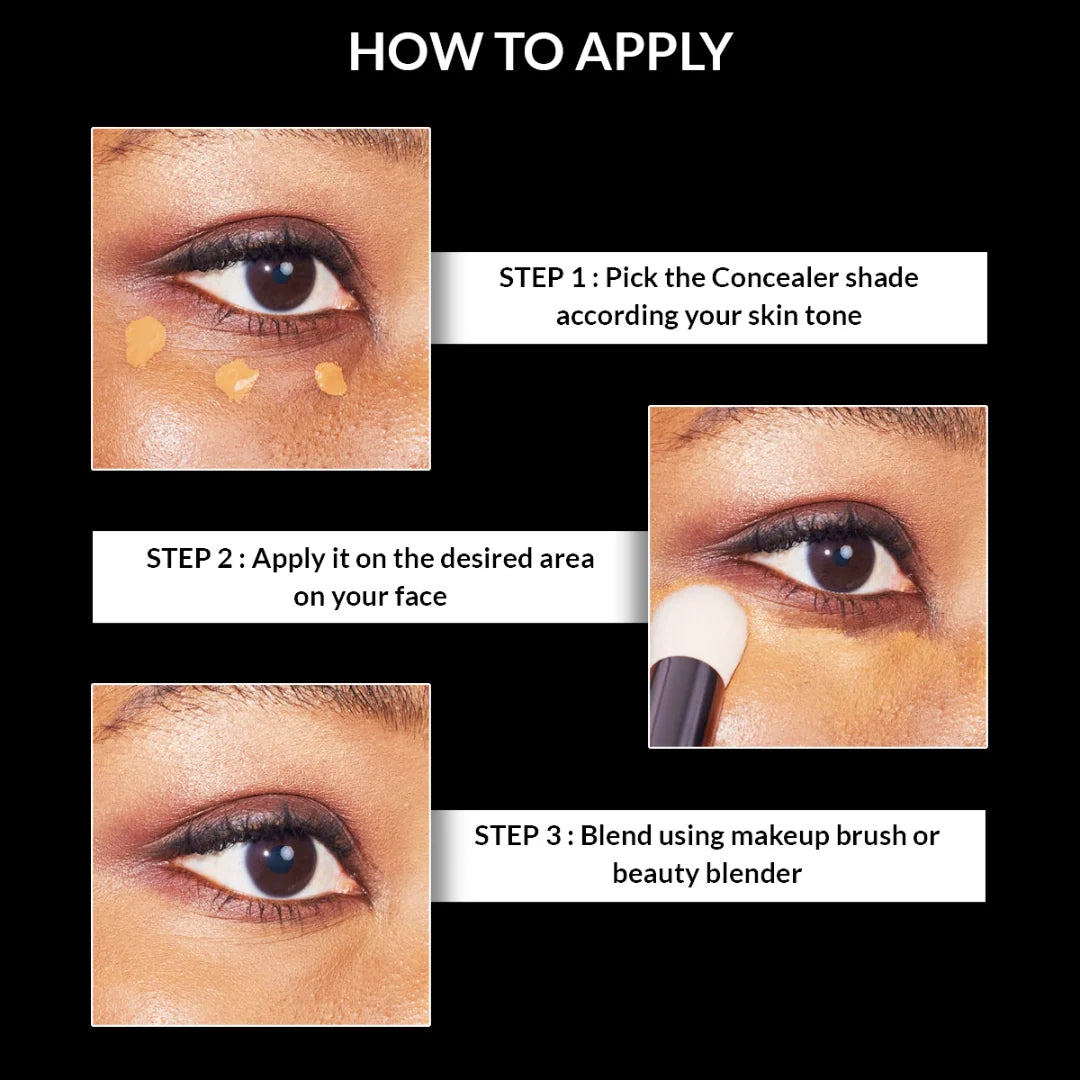 HOW TO APPLY

STEP 1 : Pick the Concealer shade according your skin tone

STEP 2 : Apply it on the desired area on your face

STEP 3 : Blend using makeup brush or beauty blender