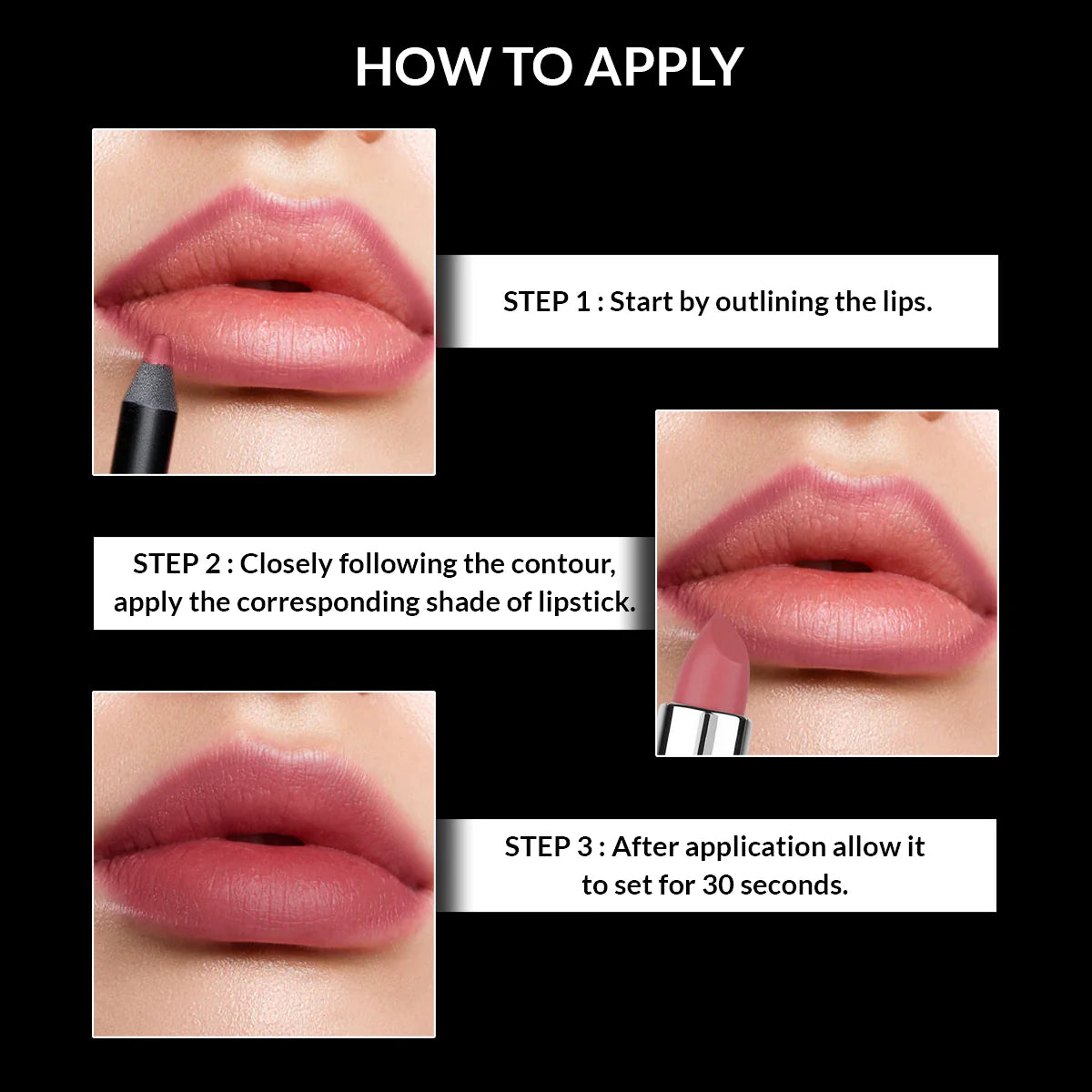 HOW TO APPLY

STEP 1 : Start by outlining the lips.

STEP 2 : Closely following the contour, apply the corresponding shade of lipstick.

STEP 3 : After application allow it to set for 30 seconds.