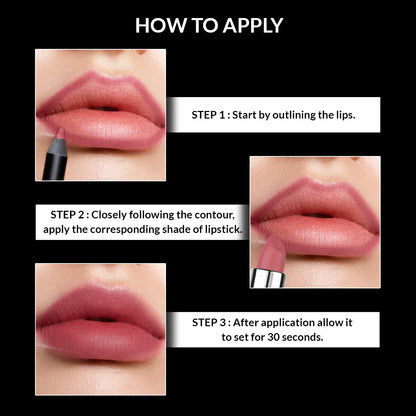 HOW TO APPLY

STEP 1 : Start by outlining the lips.

STEP 2 : Closely following the contour, apply the corresponding shade of lipstick.

STEP 3 : After application allow it to set for 30 seconds.