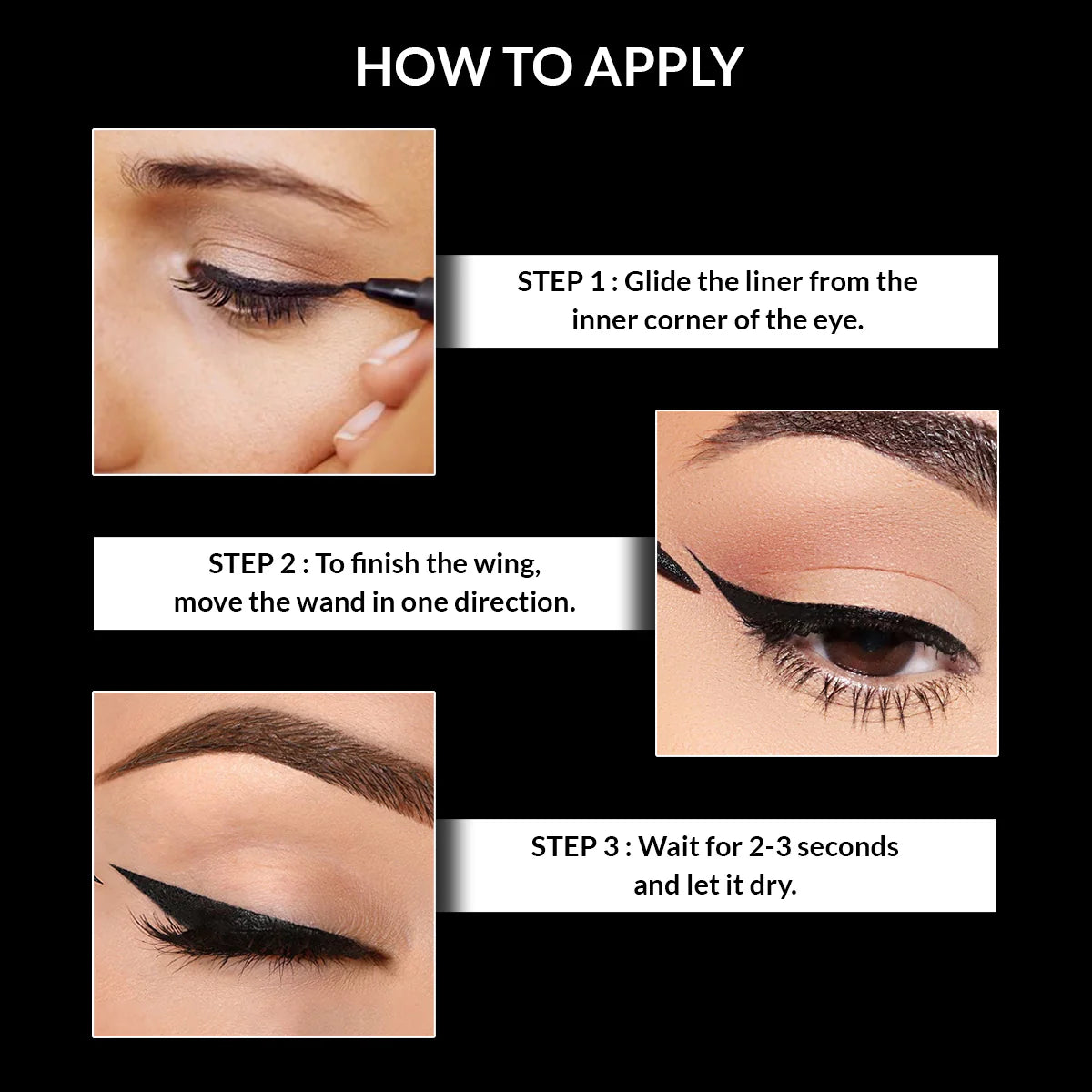 HOW TO APPLY

STEP 1 : Glide the liner from the inner corner of the eye.

STEP 2 : To finish the wing, move the wand in one direction.

STEP 3 : Wait for 2-3 seconds and let it dry.