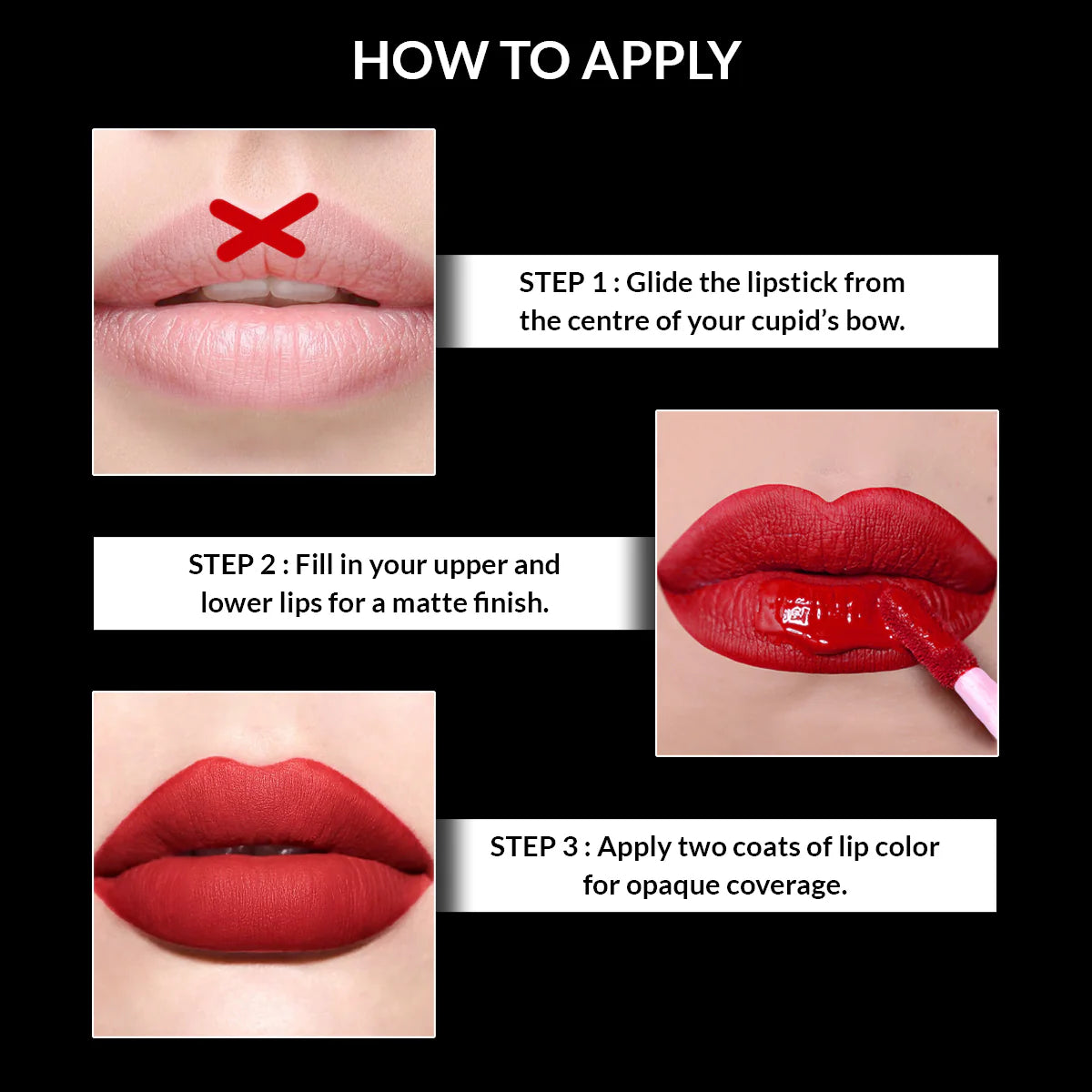 HOW TO APPLY

STEP 1 : Glide the lipstick from the centre of your cupid's bow.

STEP 2 : Fill in your upper and lower lips for a matte finish.

STEP 3 : Apply two coats of lip color for opaque coverage.