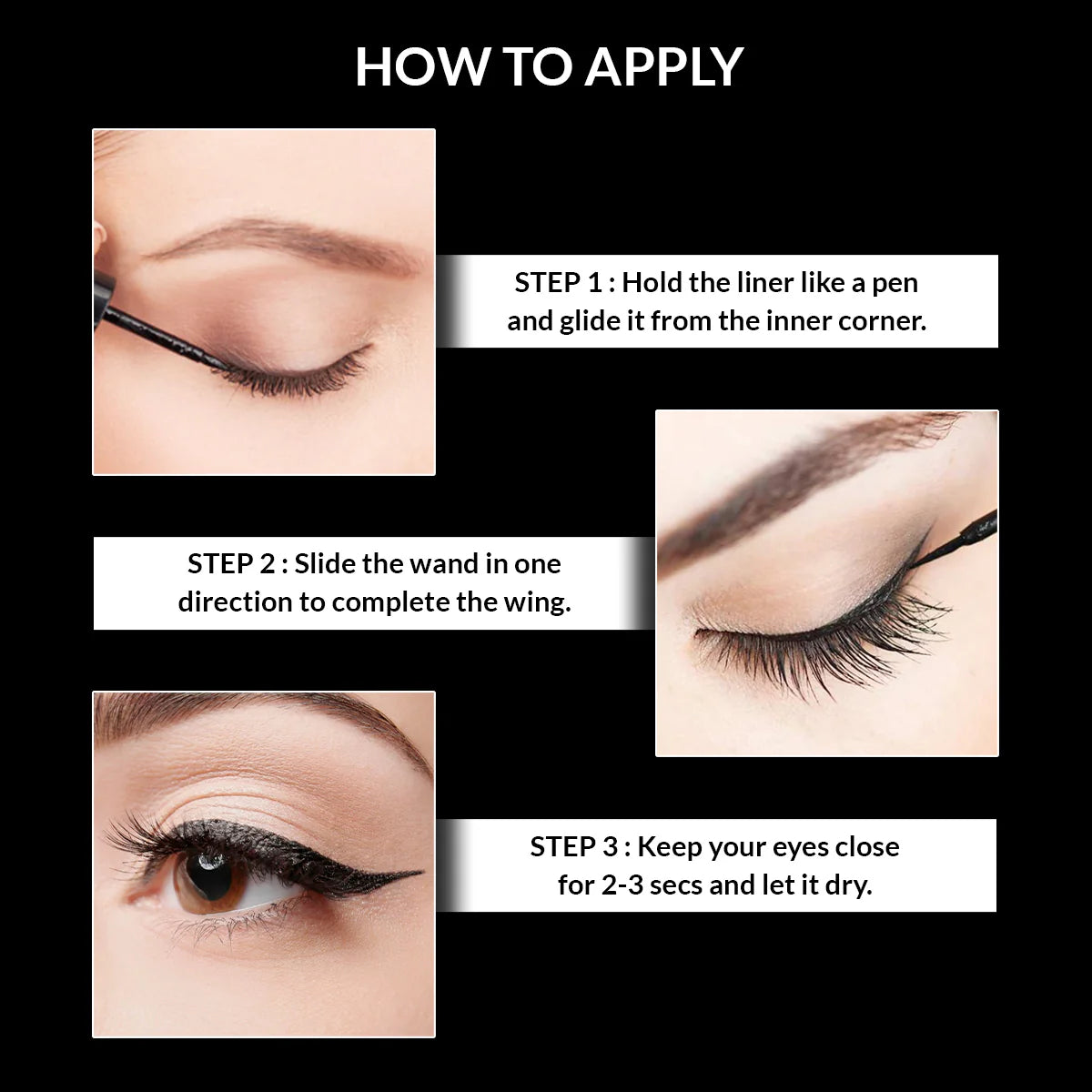 HOW TO APPLY

STEP 1 : Hold the liner like a pen and glide it from the inner corner.

STEP 2 : Slide the wand in one direction to complete the wing.

STEP 3 : Keep your eyes close for 2-3 secs and let it dry.