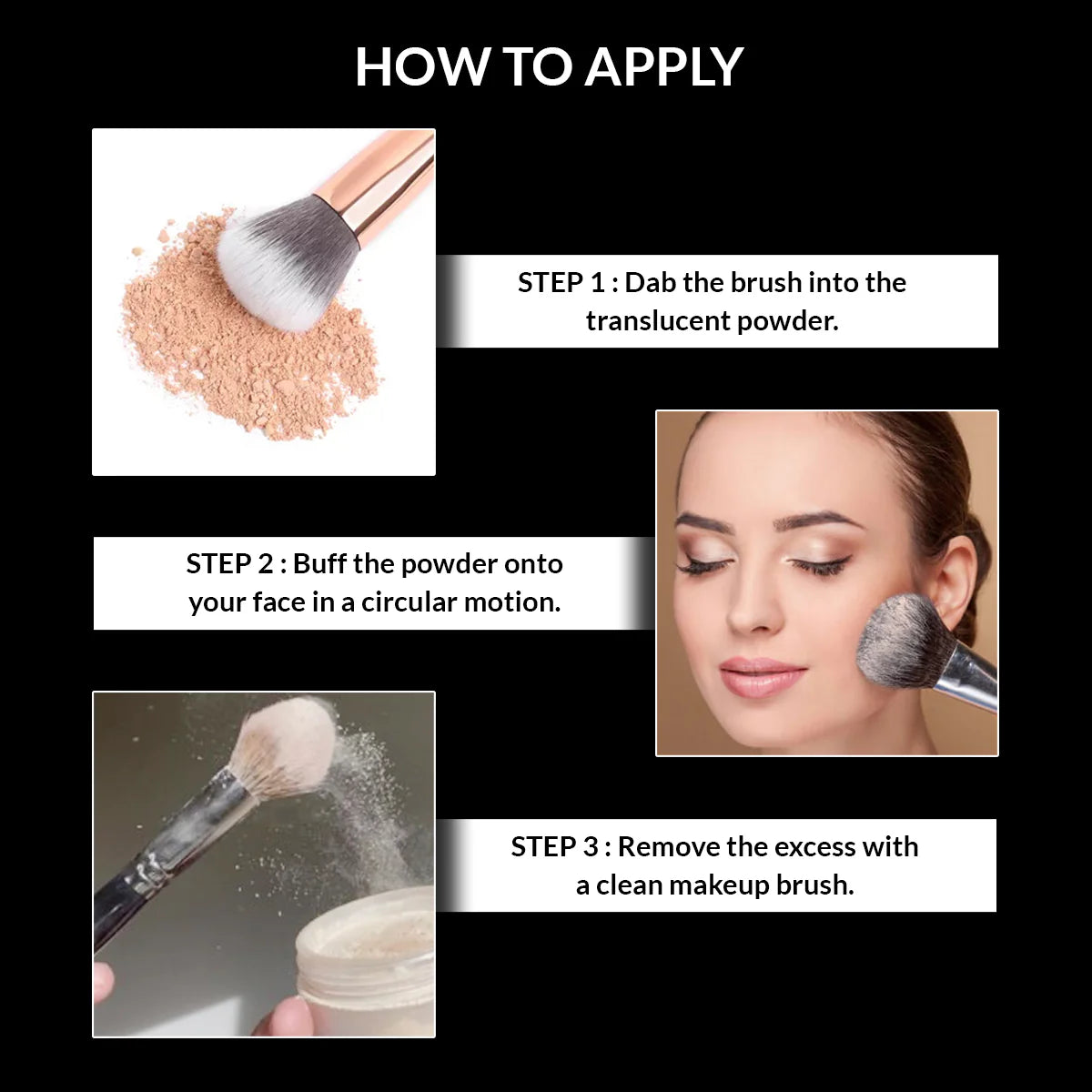 HOW TO APPLY

STEP 1 : Dab the brush into the translucent powder.

STEP 2 : Buff the powder onto your face in a circular motion.

STEP 3 : Remove the excess with a clean makeup brush.