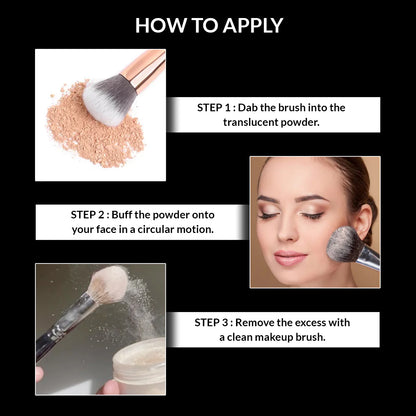 HOW TO APPLY

STEP 1 : Dab the brush into the translucent powder.

STEP 2 : Buff the powder onto your face in a circular motion.

STEP 3 : Remove the excess with a clean makeup brush.