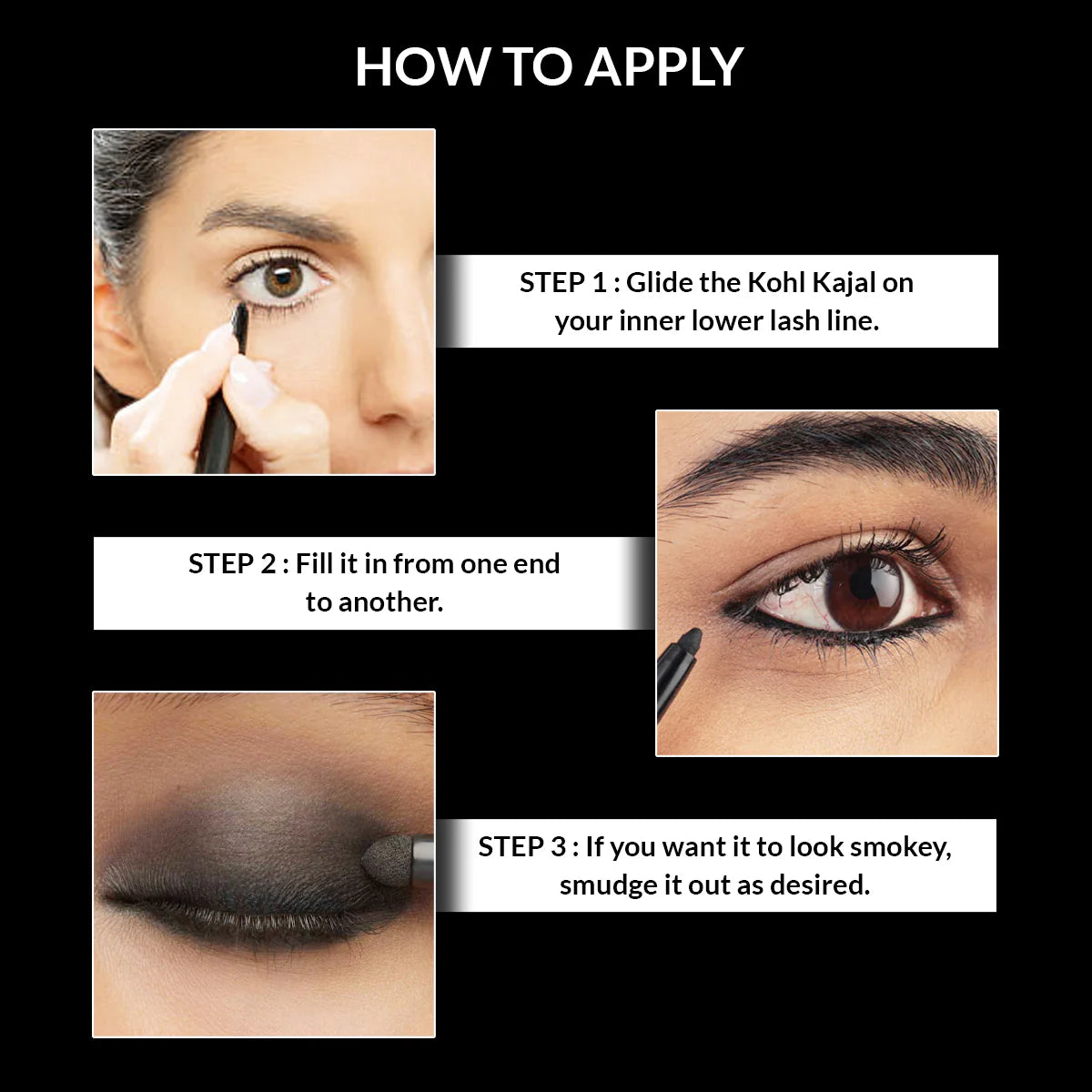 HOW TO APPLY

STEP 1 : Glide the Kohl Kajal on your inner lower lash line.

STEP 2 : Fill it in from one end to another.

STEP 3 : If you want it to look smokey, smudge it out as desired.