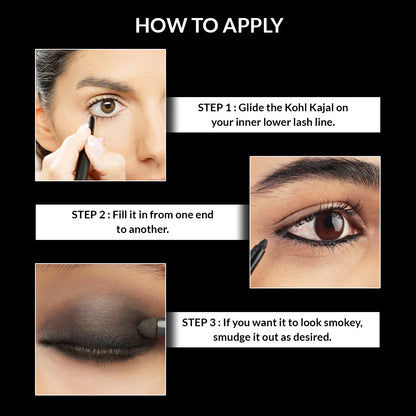 HOW TO APPLY

STEP 1 : Glide the Kohl Kajal on your inner lower lash line.

STEP 2 : Fill it in from one end to another.

STEP 3 : If you want it to look smokey, smudge it out as desired.