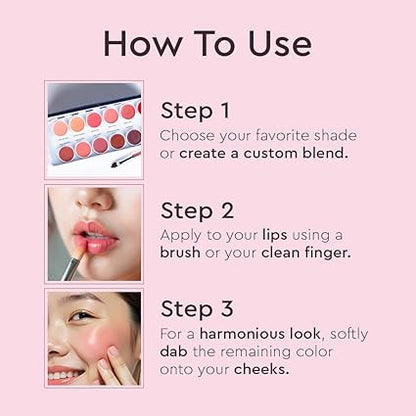 How To Use

Step 1
Choose your favorite shade or create a custom blend.

Step 2
Apply to your lips using a brush or your clean finger.

Step 3
For a harmonious look, softly dab the remaining color onto your cheeks.