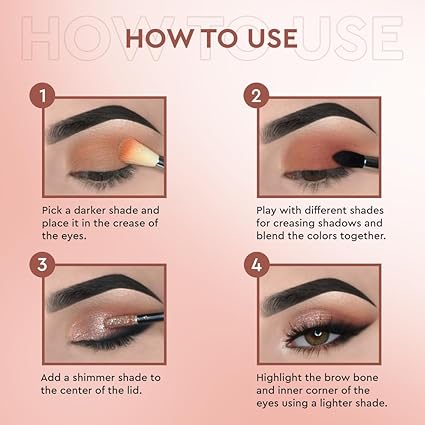 HOW TO USE

HOW TO USE

1

Pick a darker shade and place it in the crease of the eyes.

2

Play with different shades for creasing shadows and blend the colors together.

3

Add a shimmer shade to the center of the lid.

4

Highlight the brow bone and inner corner of the eyes using a lighter shade.