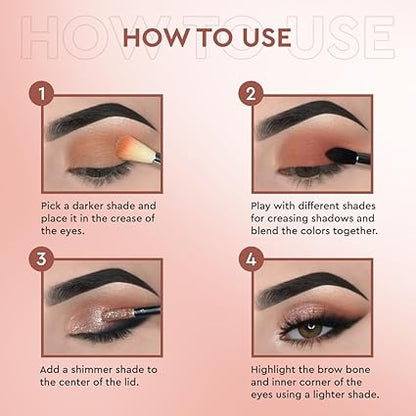 HOW TO USE

HOW TO USE

1

Pick a darker shade and place it in the crease of the eyes.

2

Play with different shades for creasing shadows and blend the colors together.

3

Add a shimmer shade to the center of the lid.

4

Highlight the brow bone and inner corner of the eyes using a lighter shade.