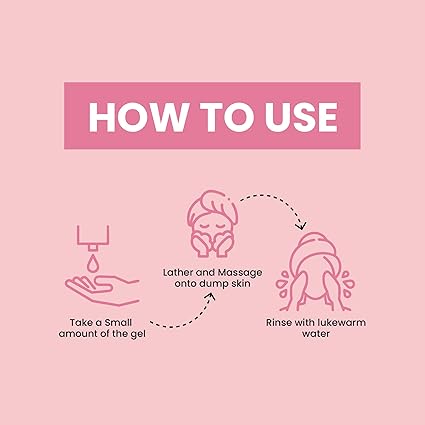 HOW TO USE

Take a Small amount of the gel

Lather and Massage onto dump skin

Rinse with lukewarm water