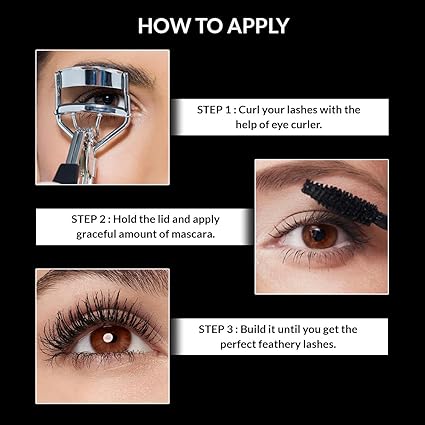 HOW TO APPLY

STEP 1 : Curl your lashes with the help of eye curler.

STEP 2 : Hold the lid and apply graceful amount of mascara.

STEP 3 : Build it until you get the perfect feathery lashes.