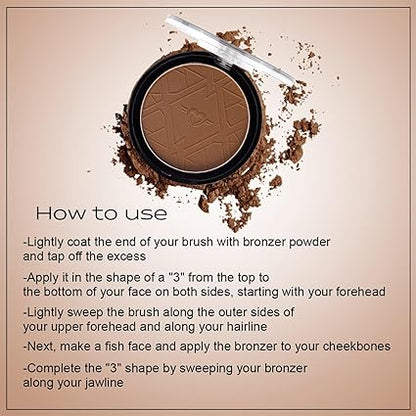 How to use

-Lightly coat the end of your brush with bronzer powder and tap off the excess

-Apply it in the shape of a "3" from the top to the bottom of your face on both sides, starting with your forehead

-Lightly sweep the brush along the outer sides of your upper forehead and along your hairline

-Next, make a fish face and apply the bronzer to your cheekbones

-Complete the "3" shape by sweeping your bronzer along your jawline