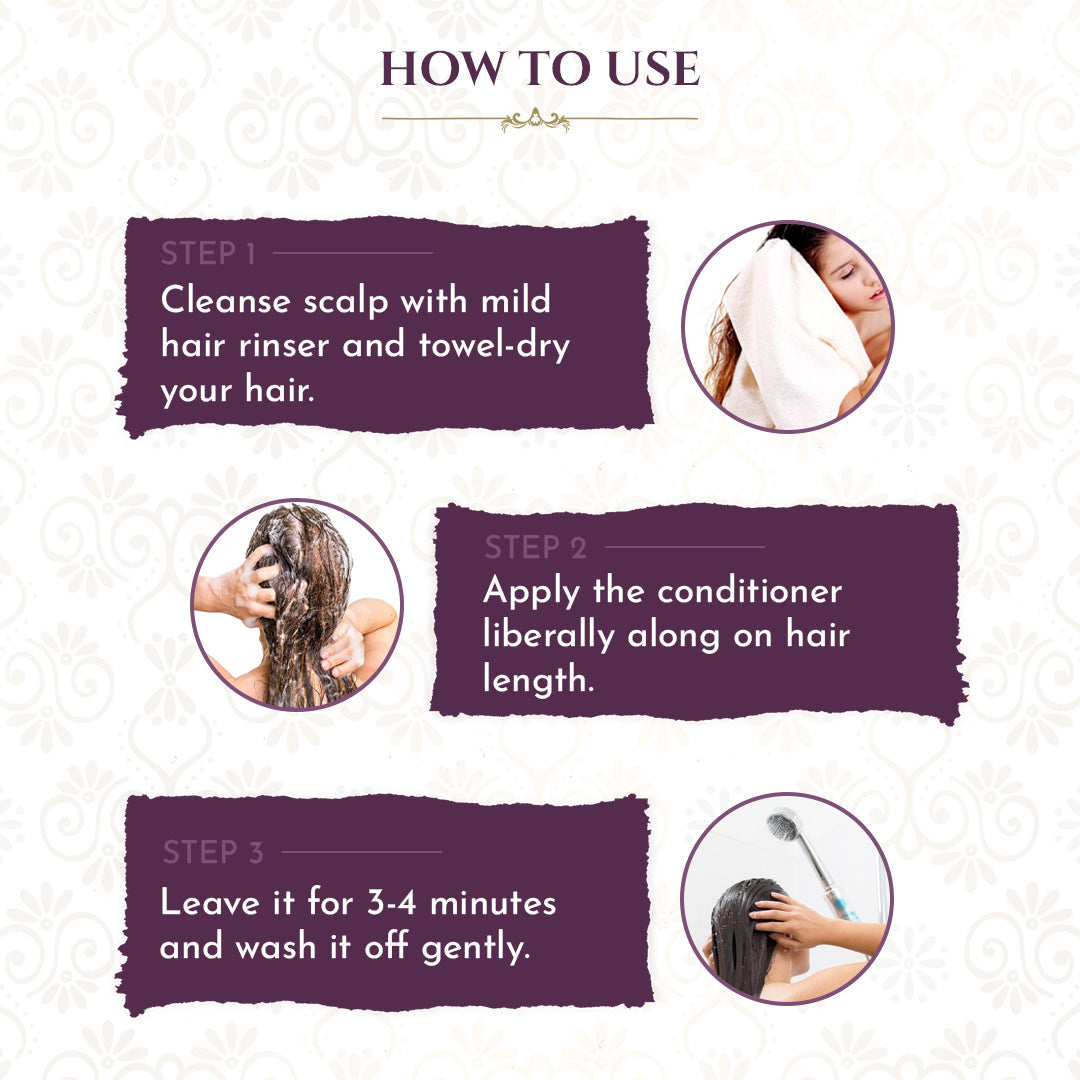 HOW TO USE

STEP 1

Cleanse scalp with mild hair rinser and towel-dry your hair.

STEP 2

Apply the conditioner liberally along on hair length.

STEP 3

Leave it for 3-4 minutes and wash it off gently.