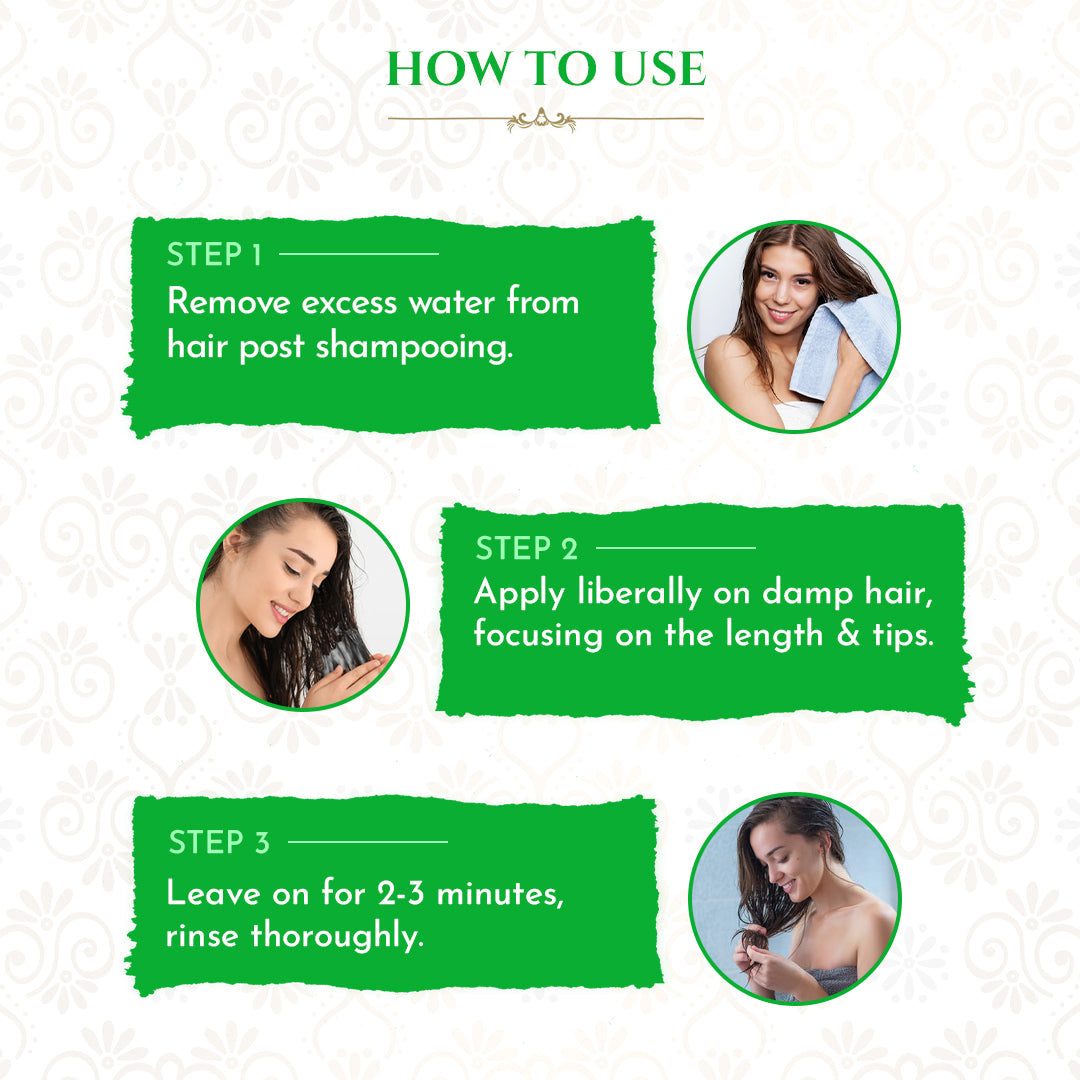 HOW TO USE

STEP 1

Remove excess water from hair post shampooing.

STEP 2

Apply liberally on damp hair, focusing on the length & tips.

STEP 3

Leave on for 2-3 minutes, rinse thoroughly.