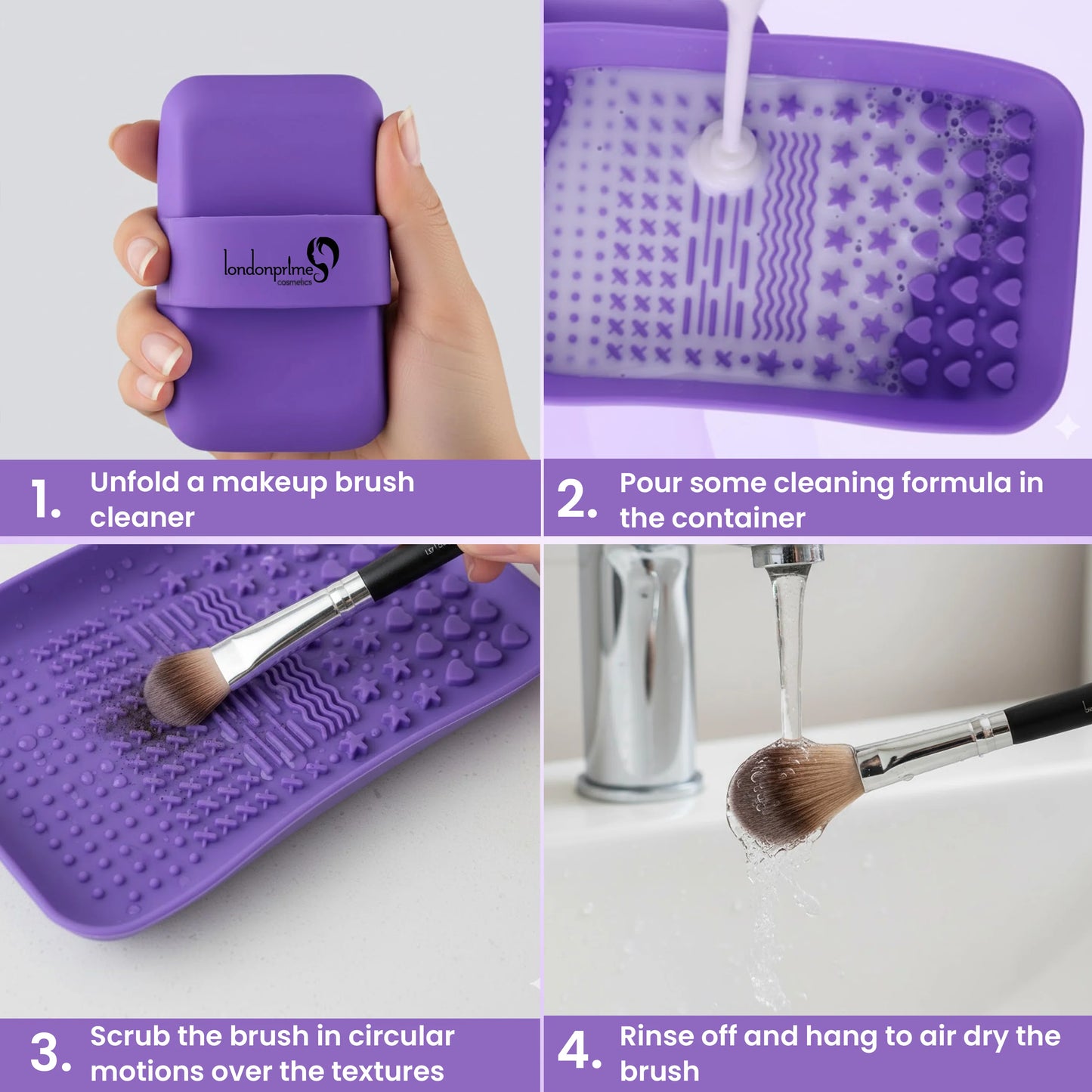 londonprime
cosmetics

1. Unfold a makeup brush cleaner

2. Pour some cleaning formula in the container

3. Scrub the brush in circular motions over the textures

4. Rinse off and hang to air dry the brush