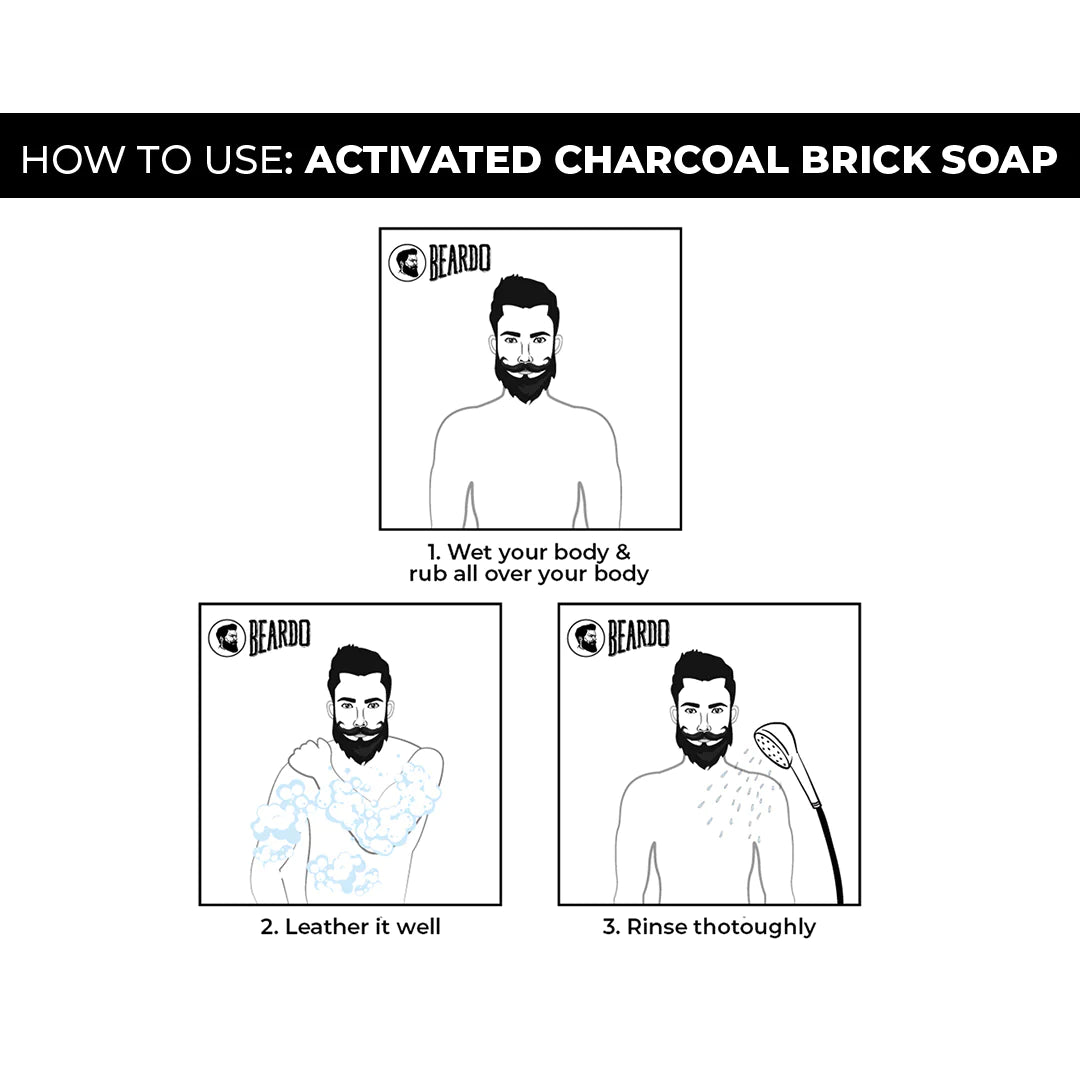 HOW TO USE: ACTIVATED CHARCOAL BRICK SOAP

BEARDO

1. Wet your body & rub all over your body

BEARDO

2. Leather it well

BEARDO

3. Rinse thotoughly