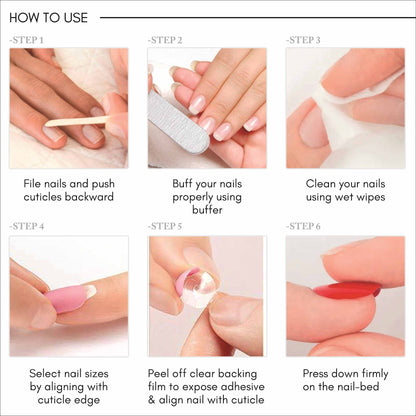 HOW TO USE

-STEP 1

File nails and push cuticles backward

-STEP 2

Buff your nails properly using buffer

-STEP 3

Clean your nails using wet wipes

-STEP 4

Select nail sizes by aligning with cuticle edge

-STEP 5

Peel off clear backing film to expose adhesive & align nail with cuticle

-STEP 6

Press down firmly on the nail-bed