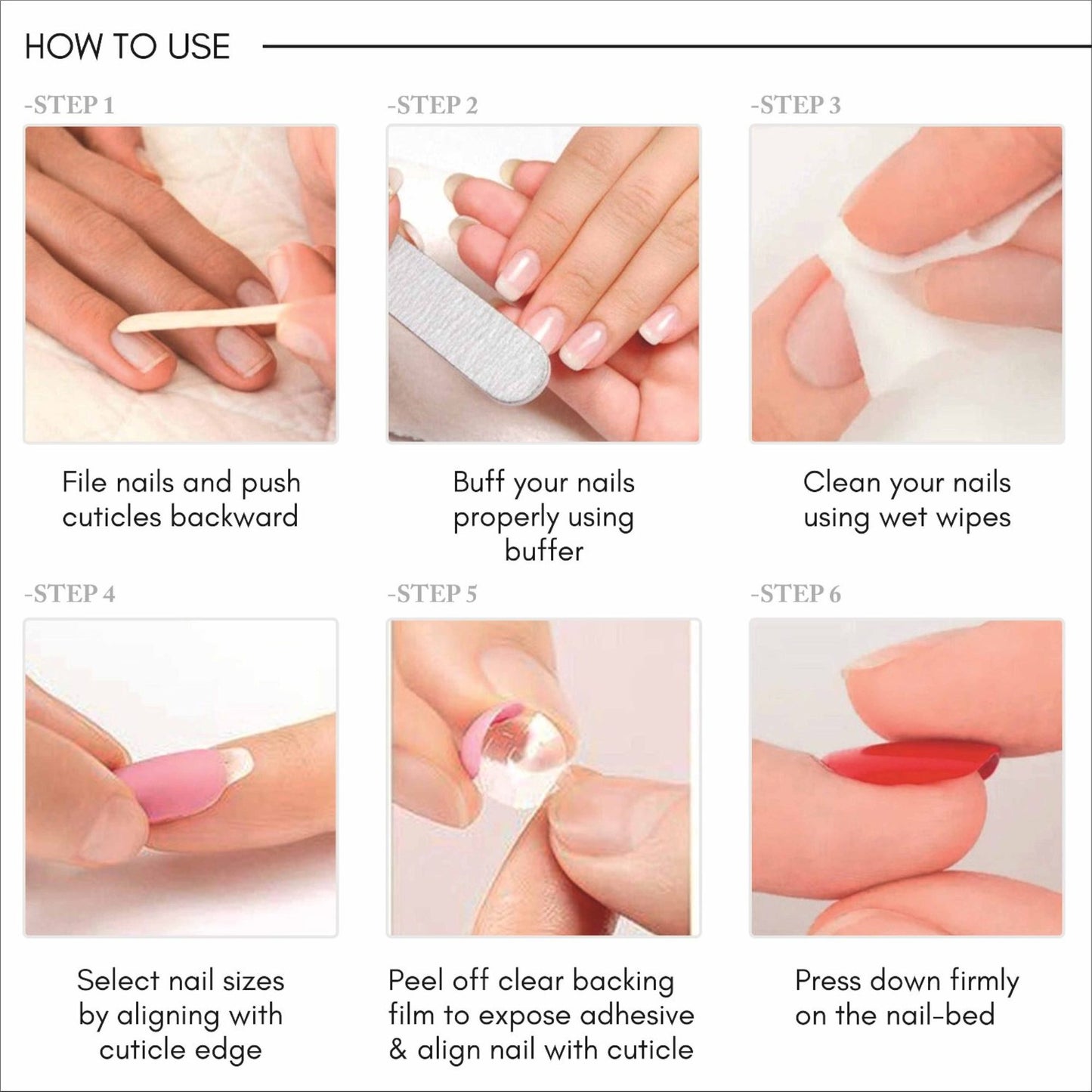 HOW TO USE

-STEP 1

File nails and push cuticles backward

-STEP 2

Buff your nails properly using buffer

-STEP 3

Clean your nails using wet wipes

-STEP 4

Select nail sizes by aligning with cuticle edge

-STEP 5

Peel off clear backing film to expose adhesive & align nail with cuticle

-STEP 6

Press down firmly on the nail-bed