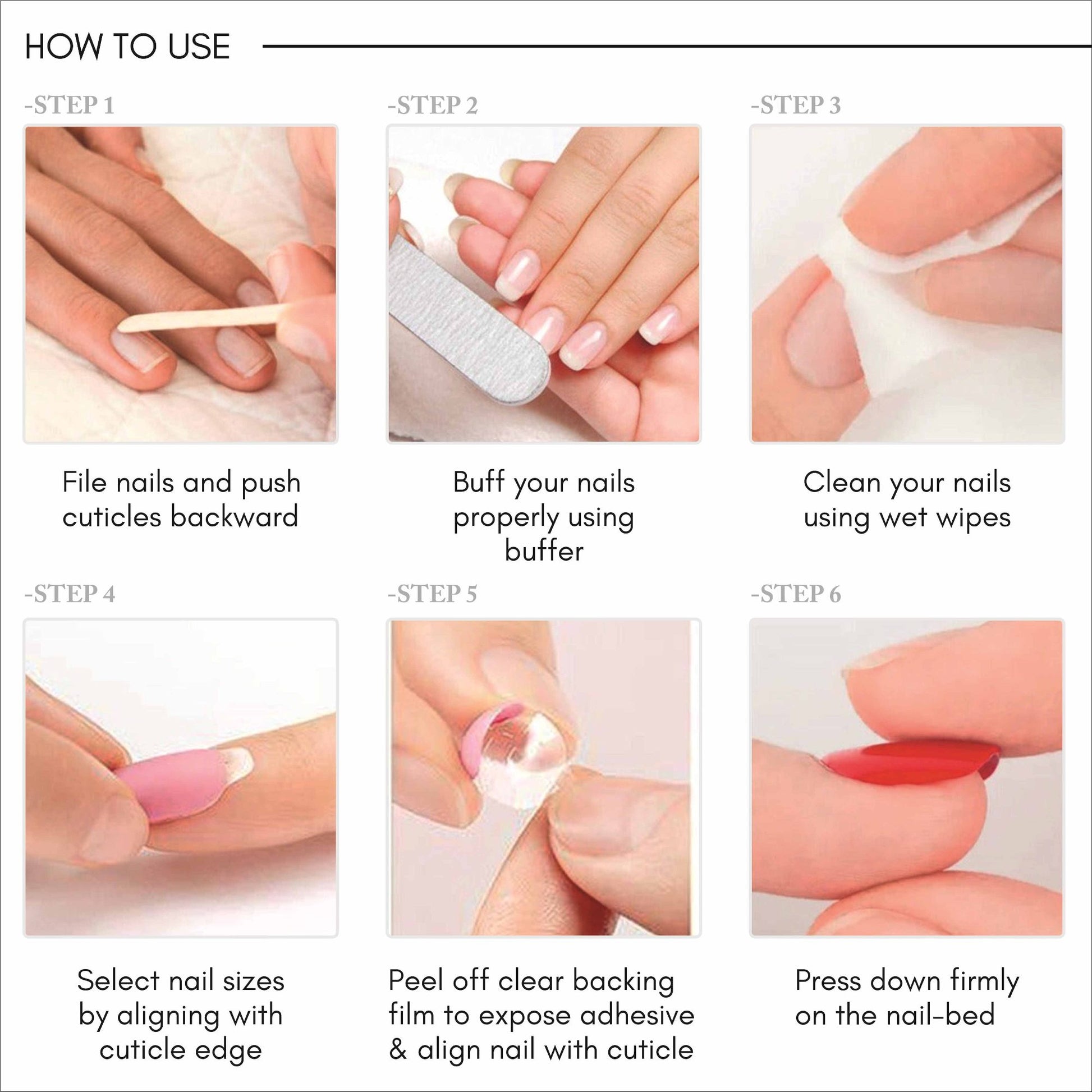 HOW TO USE

-STEP 1

File nails and push cuticles backward

-STEP 2

Buff your nails properly using buffer

-STEP 3

Clean your nails using wet wipes

-STEP 4

Select nail sizes by aligning with cuticle edge

-STEP 5

Peel off clear backing film to expose adhesive & align nail with cuticle

-STEP 6

Press down firmly on the nail-bed