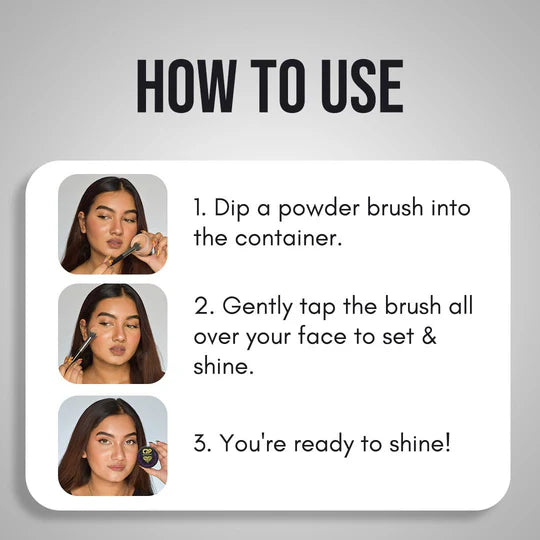 HOW TO USE

1. Dip a powder brush into the container.

2. Gently tap the brush all over your face to set & shine.

3. You're ready to shine!